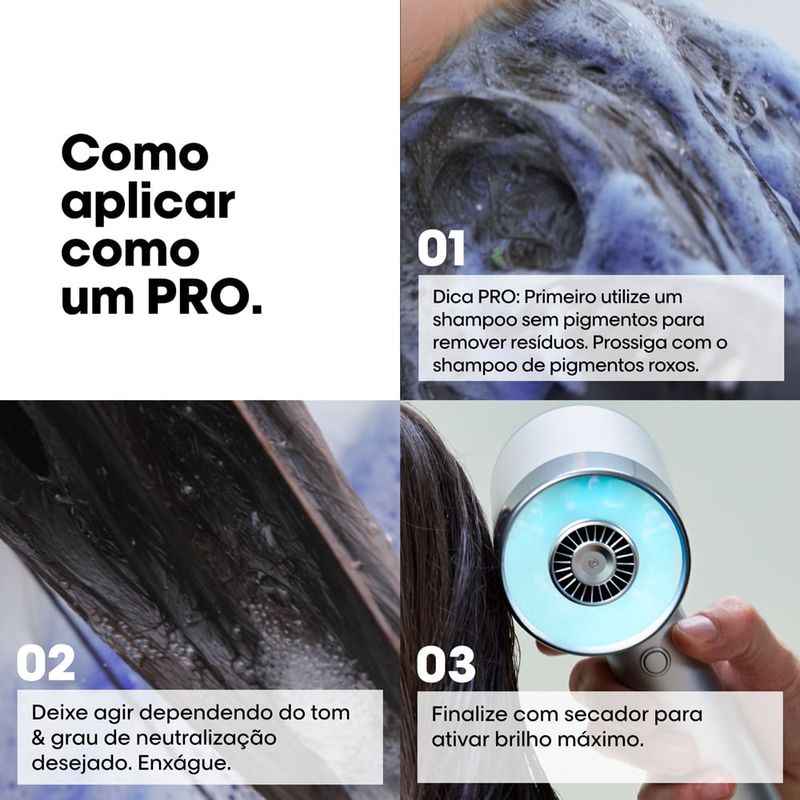 Como aplicar como um PRO.

01

Dica PRO: Primeiro utilize um shampoo sem pigmentos para remover resíduos. Prossiga com o shampoo de pigmentos roxos.

02

Deixe agir dependendo do tom & grau de neutralização desejado. Enxágue.

03

Finalize com secador para ativar brilho máximo.