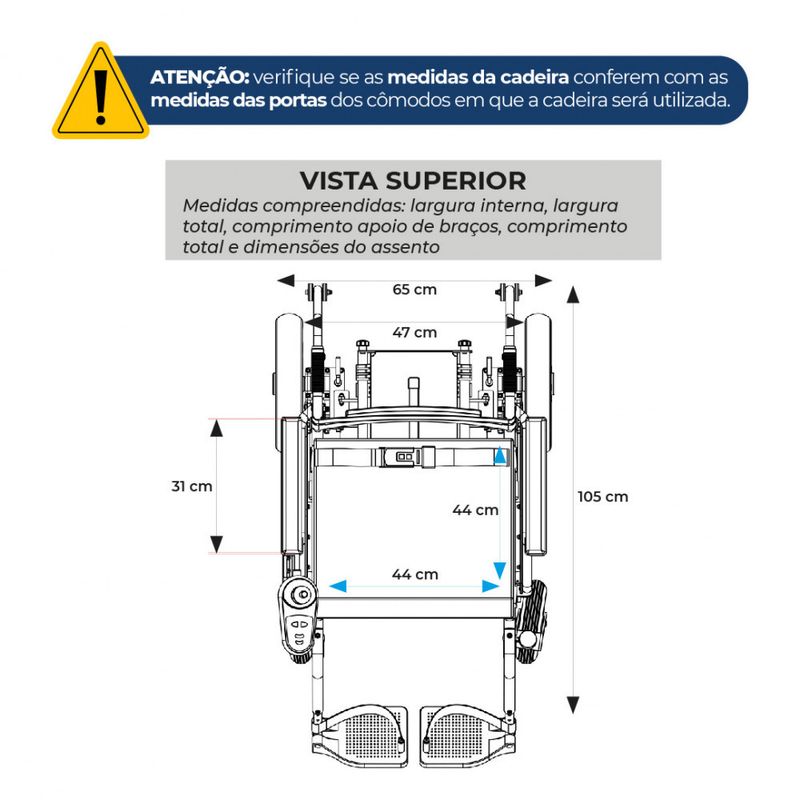 ATENÇÃO: verifique se as medidas da cadeira conferem com as medidas das portas dos cômodos em que a cadeira será utilizada.

VISTA SUPERIOR

Medidas compreendidas: largura interna, largura total, comprimento apoio de braços, comprimento total e dimensões do assento

65 cm

47 cm

31 cm

44 cm

105 cm

44 cm