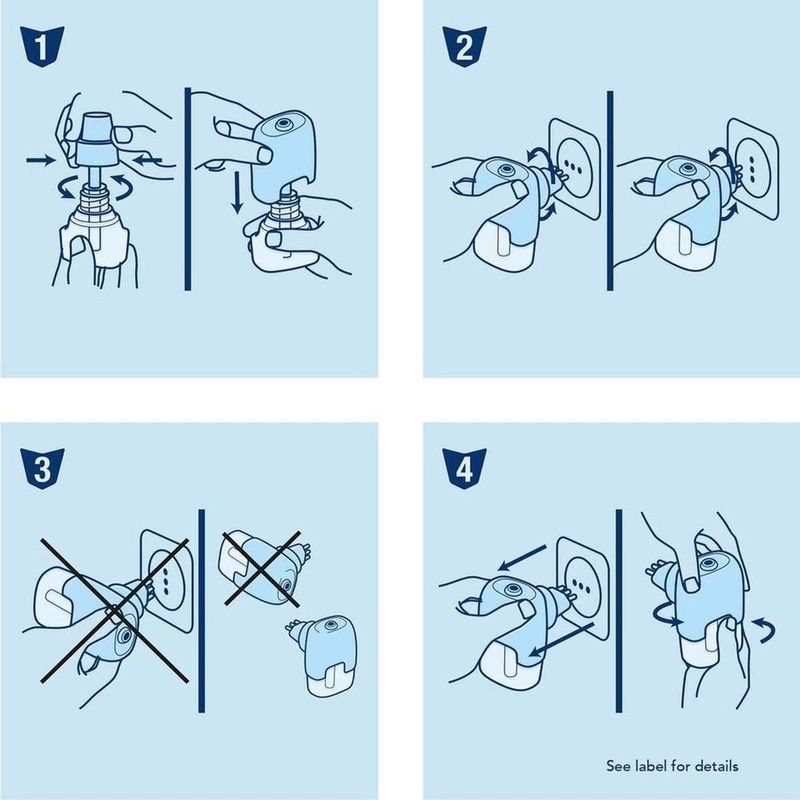 1

2

3

4

See label for details